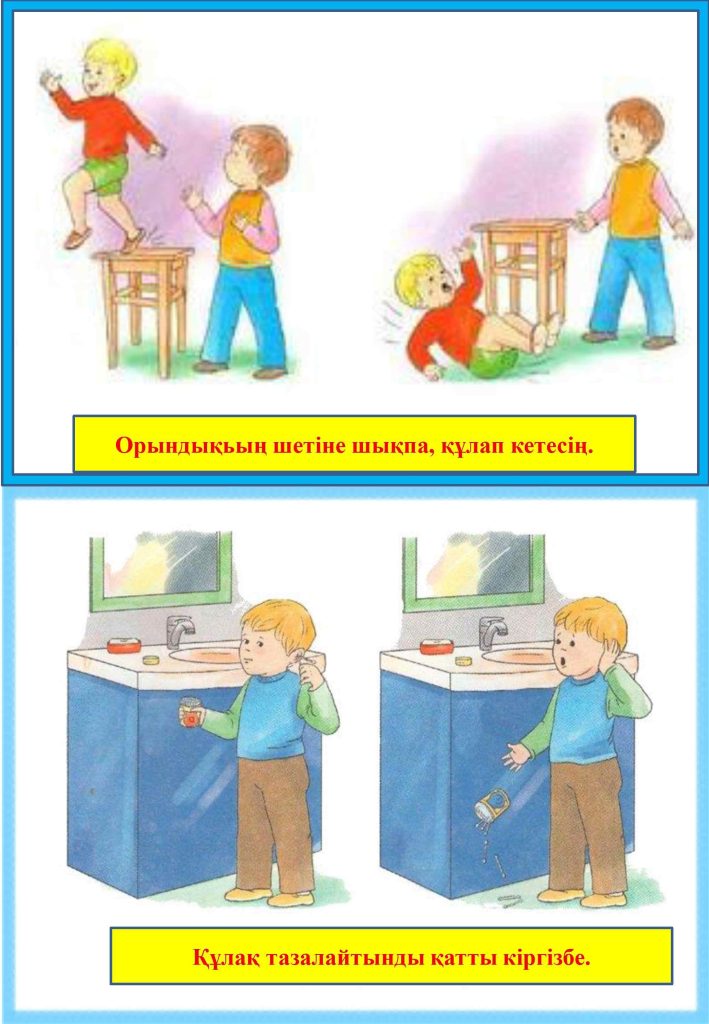 Орындықьың шетіне шықпа, құлап кетесің.

Құлақ тазалайтынды қатты кіргізбе.